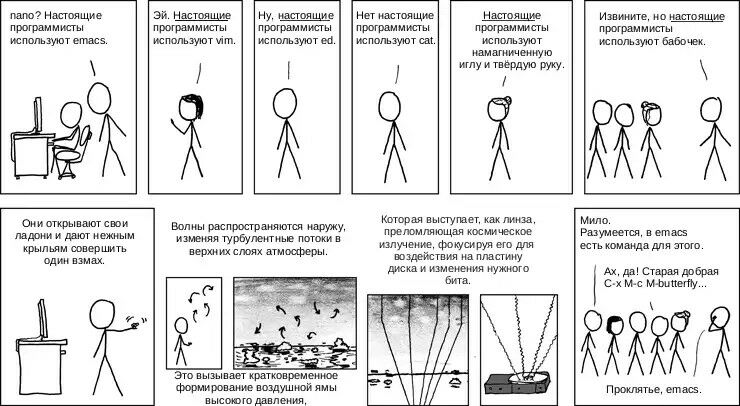 nano? Настоящие программисты используют emacs.

Эй. Настоящие программисты используют vim.

Ну, настоящие программисты используют ed.

Нет настоящие программисты используют cat.

Настоящие программисты используют намагниченную иглу и твёрдую руку.

Извините, но настоящие программисты используют бабочек.

Они открывают свои ладони и дают нежным крыльям совершить один взмах.

Волны распространяются наружу, изменяя турбулентные потоки в верхних слоях атмосферы.

Это вызывает кратковременное формирование воздушной ямы высокого давления,

Которая выступает, как линза, преломляющая космическое излучение, фокусируя его для воздействия на пластину диска и изменения нужного бита.

Мило.
Разумеется, в emacs есть команда для этого.

Ах, да! Старая добрая C-x M-c M-butterfly...

Проклятье, emacs.