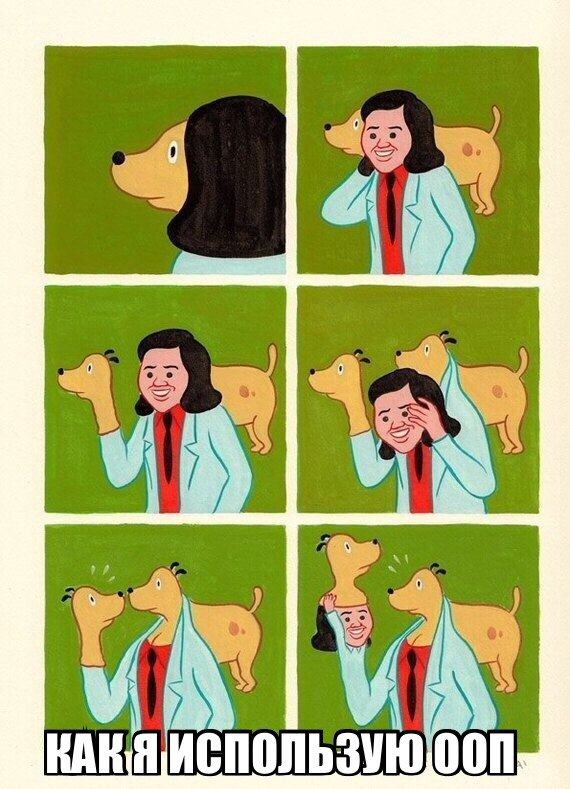 КАК Я ИСПОЛЬЗУЮ ООП