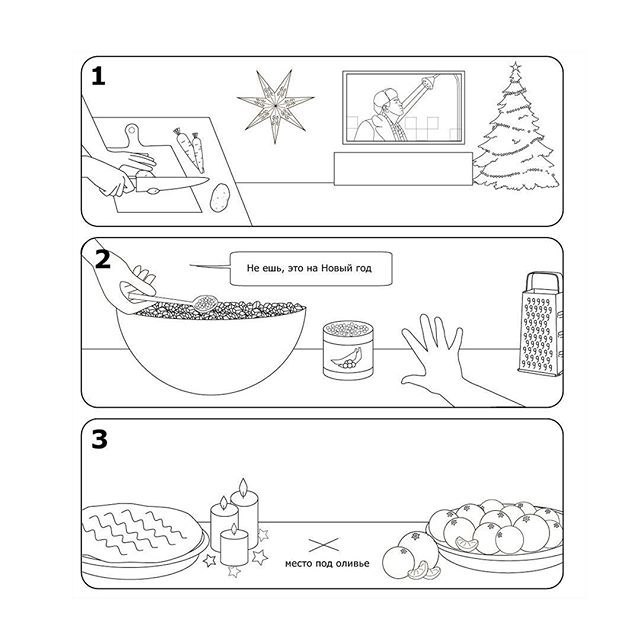 1

2

Не ешь, это на Новый год

3

место под оливье