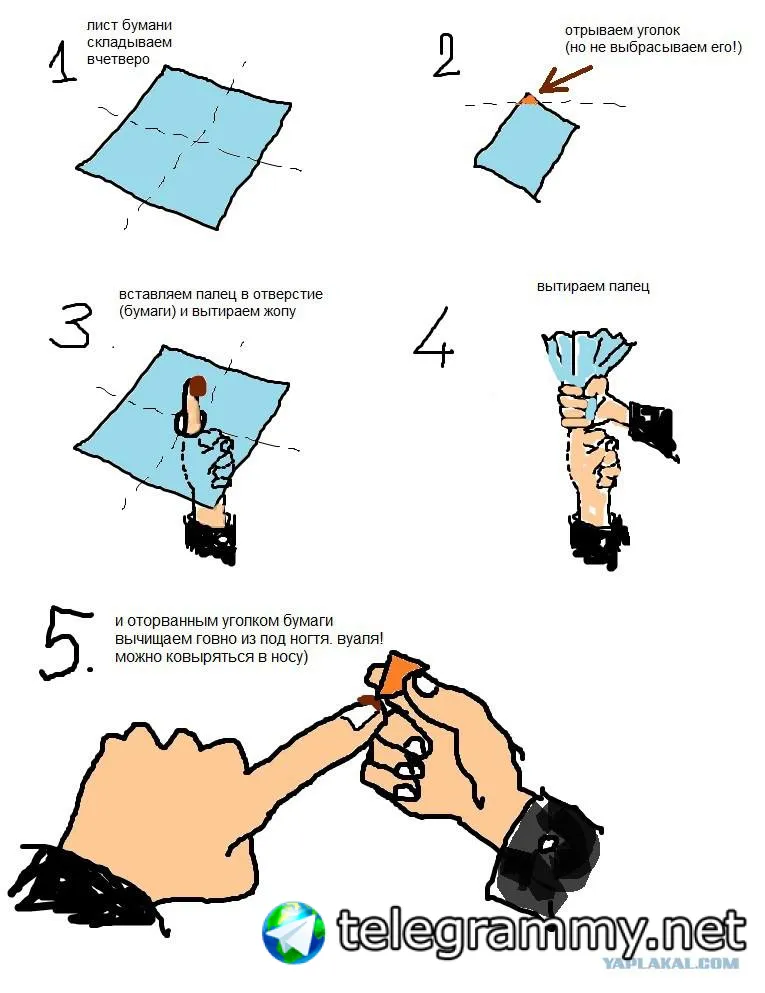 1
лист бумани складываем вчетверо

2
отрываем уголок (но не выбрасываем его!)

3
вставляем палец в отверстие (бумаги) и вытираем жопу

4
вытираем палец

5.
и оторванным уголком бумаги вычищаем говно из под ногтя. вуаля! можно ковыряться в носу)

telegrammy.net

YAPLAKAL.COM