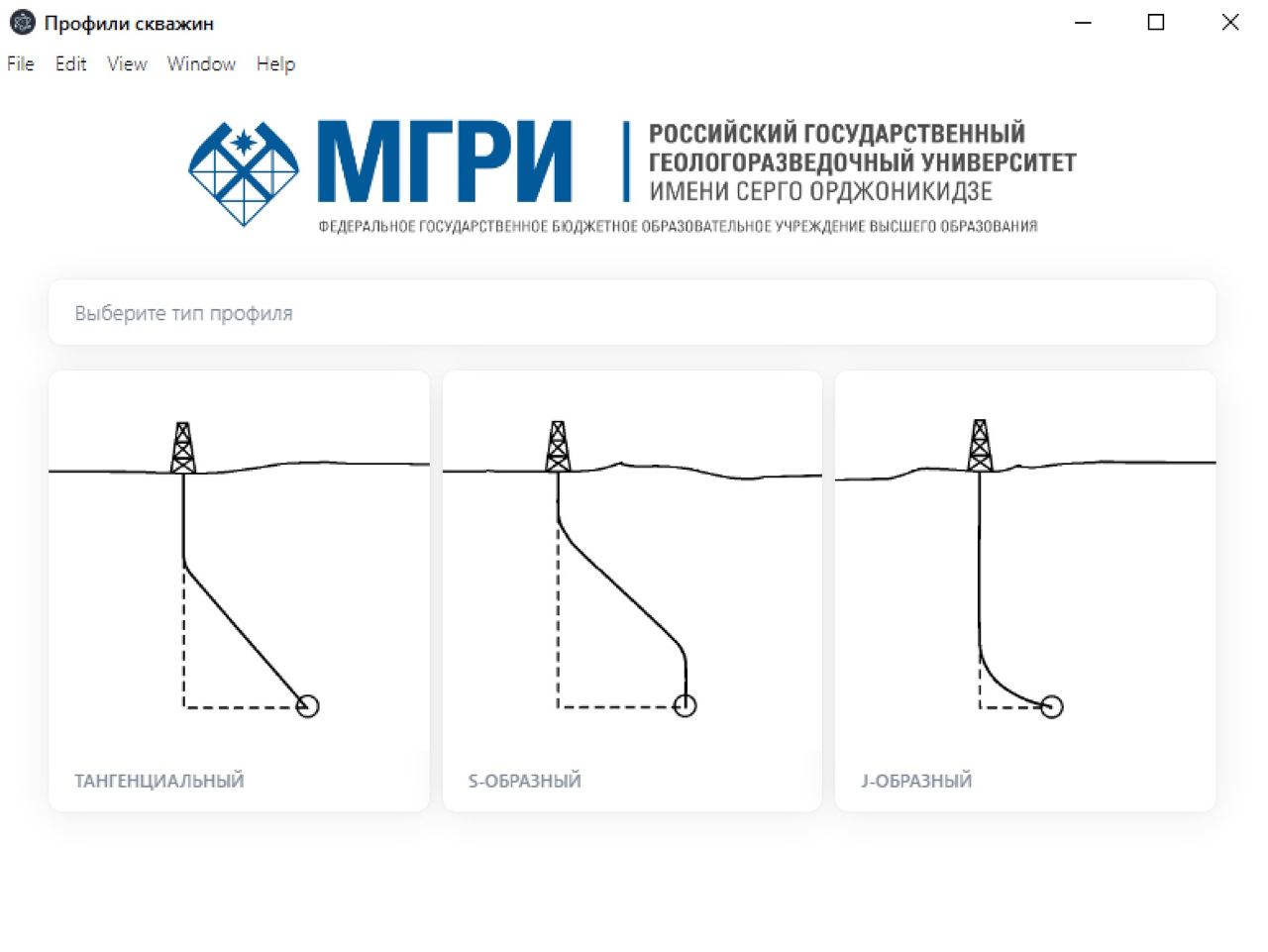 Профили скважин

File Edit View Window Help

МГРИ

РОССИЙСКИЙ ГОСУДАРСТВЕННЫЙ ГЕОЛОГОРАЗВЕДОЧНЫЙ УНИВЕРСИТЕТ ИМЕНИ СЕРГО ОРДЖОНИКИДЗЕ

ФЕДЕРАЛЬНОЕ ГОСУДАРСТВЕННОЕ БЮДЖЕТНОЕ ОБРАЗОВАТЕЛЬНОЕ УЧРЕЖДЕНИЕ ВЫСШЕГО ОБРАЗОВАНИЯ

Выберите тип профиля

ТАНГЕНЦИАЛЬНЫЙ

S-ОБРАЗНЫЙ

J-ОБРАЗНЫЙ