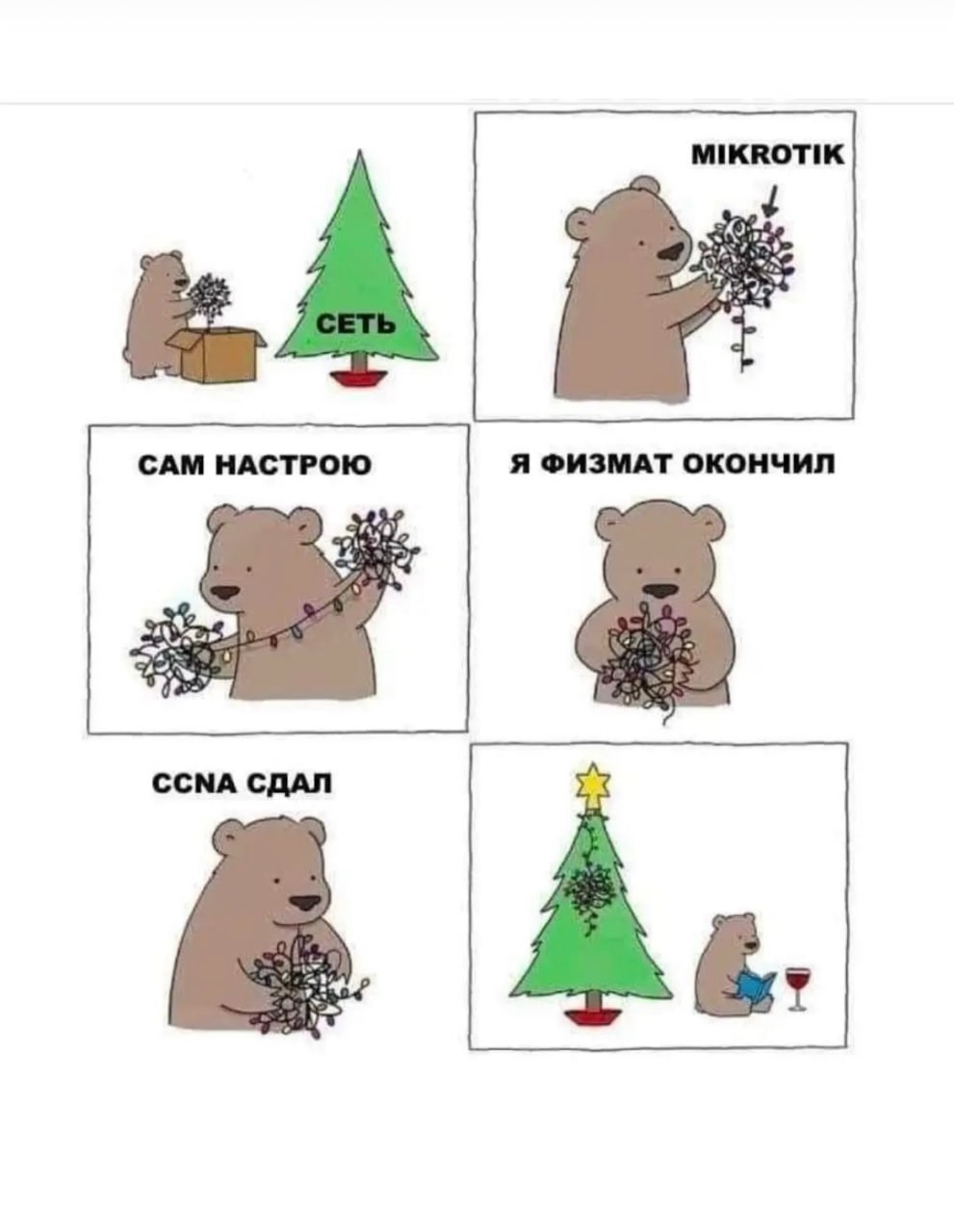 СЕТЬ

MIKROTIK

САМ НАСТРОЮ

Я ФИЗМАТ ОКОНЧИЛ

CCNA СДАЛ