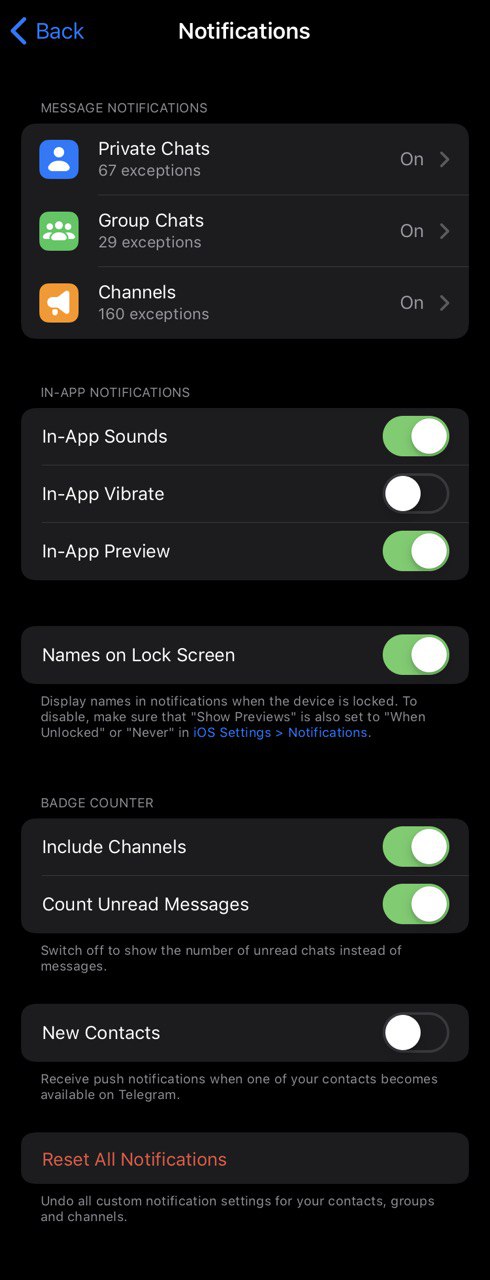 Back
Notifications

MESSAGE NOTIFICATIONS

Private Chats
67 exceptions
On

Group Chats
29 exceptions
On

Channels
160 exceptions
On

IN-APP NOTIFICATIONS

In-App Sounds

In-App Vibrate

In-App Preview

Names on Lock Screen

Display names in notifications when the device is locked. To disable, make sure that "Show Previews" is also set to "When Unlocked" or "Never" in iOS Settings > Notifications.

BADGE COUNTER

Include Channels

Count Unread Messages

Switch off to show the number of unread chats instead of messages.

New Contacts

Receive push notifications when one of your contacts becomes available on Telegram.

Reset All Notifications

Undo all custom notification settings for your contacts, groups and channels.