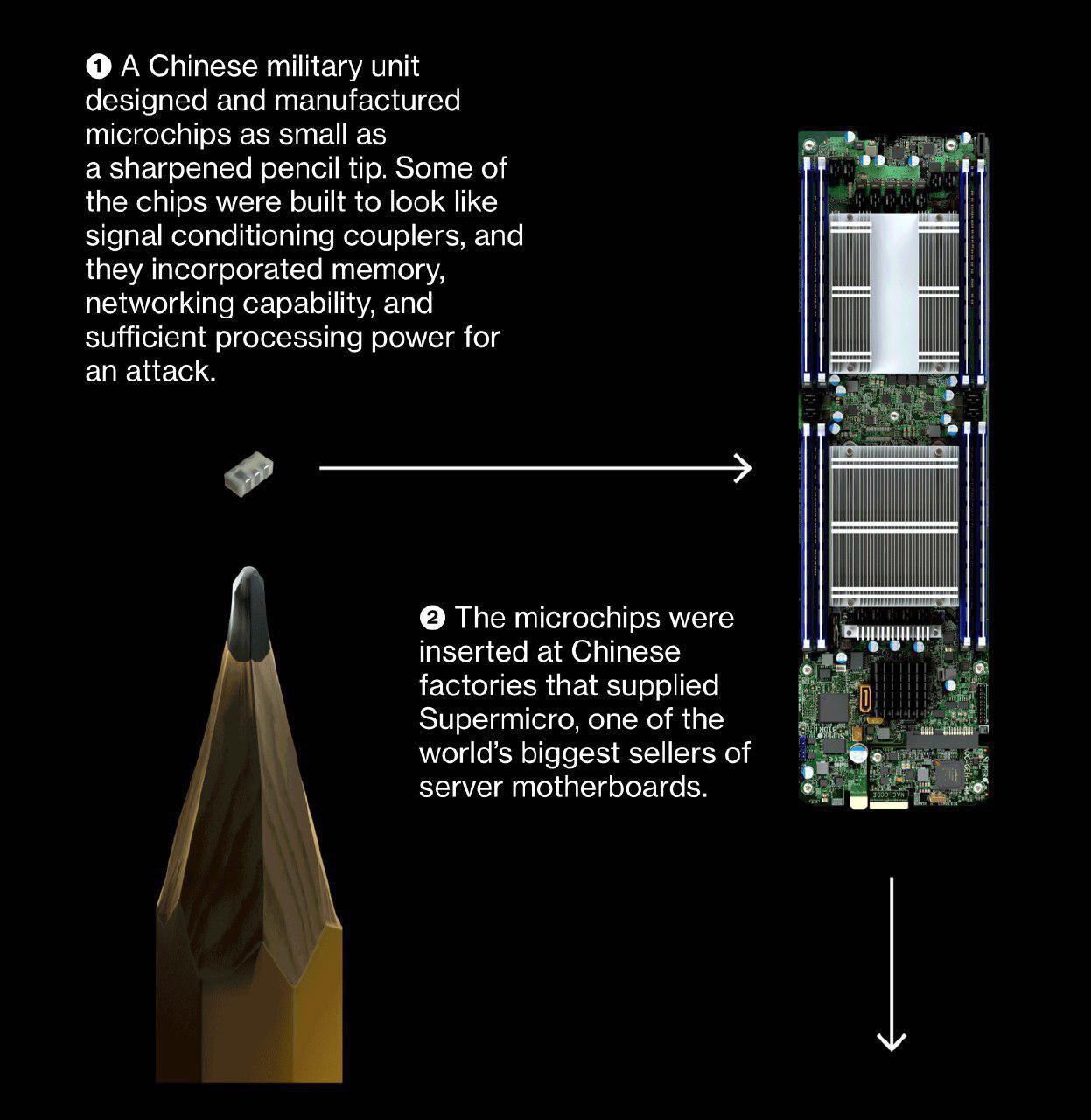 ❶ A Chinese military unit designed and manufactured microchips as small as a sharpened pencil tip. Some of the chips were built to look like signal conditioning couplers, and they incorporated memory, networking capability, and sufficient processing power for an attack.

❷ The microchips were inserted at Chinese factories that supplied Supermicro, one of the world's biggest sellers of server motherboards.