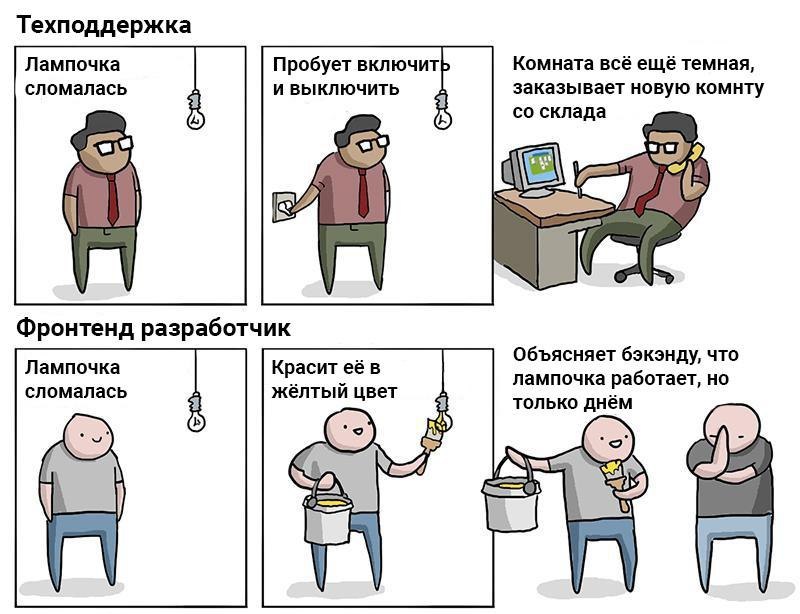 Техподдержка

Лампочка сломалась

Пробует включить и выключить

Комната всё ещё темная, заказывает новую комнту со склада

Фронтенд разработчик

Лампочка сломалась

Красит её в жёлтый цвет

Объясняет бэкэнду, что лампочка работает, но только днём