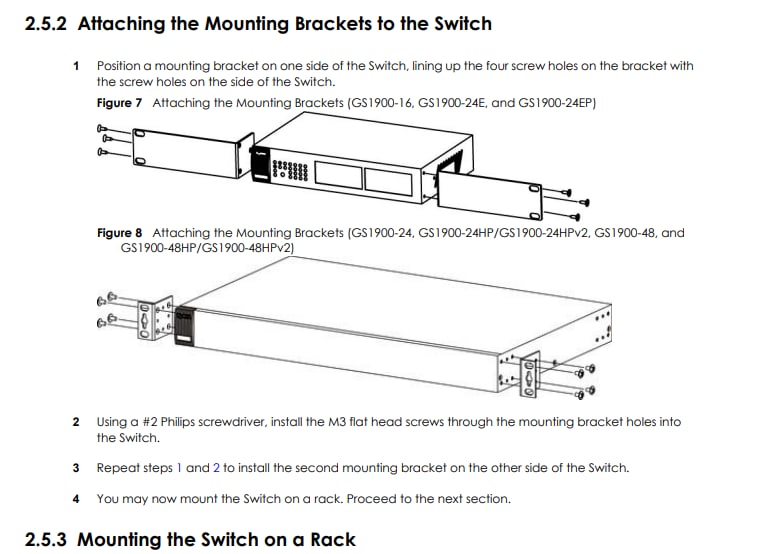 2.5.2 Attaching the Mounting Brackets to the Switch

1 Position a mounting bracket on one side of the Switch, lining up the four screw holes on the bracket with the screw holes on the side of the Switch.

Figure 7 Attaching the Mounting Brackets (GS1900-16, GS1900-24E, and GS1900-24EP)

Figure 8 Attaching the Mounting Brackets (GS1900-24, GS1900-24HP/GS1900-24HPv2, GS1900-48, and GS1900-48HP/GS1900-48HPv2)

2 Using a #2 Philips screwdriver, install the M3 flat head screws through the mounting bracket holes into the Switch.

3 Repeat steps 1 and 2 to install the second mounting bracket on the other side of the Switch.

4 You may now mount the Switch on a rack. Proceed to the next section.

2.5.3 Mounting the Switch on a Rack